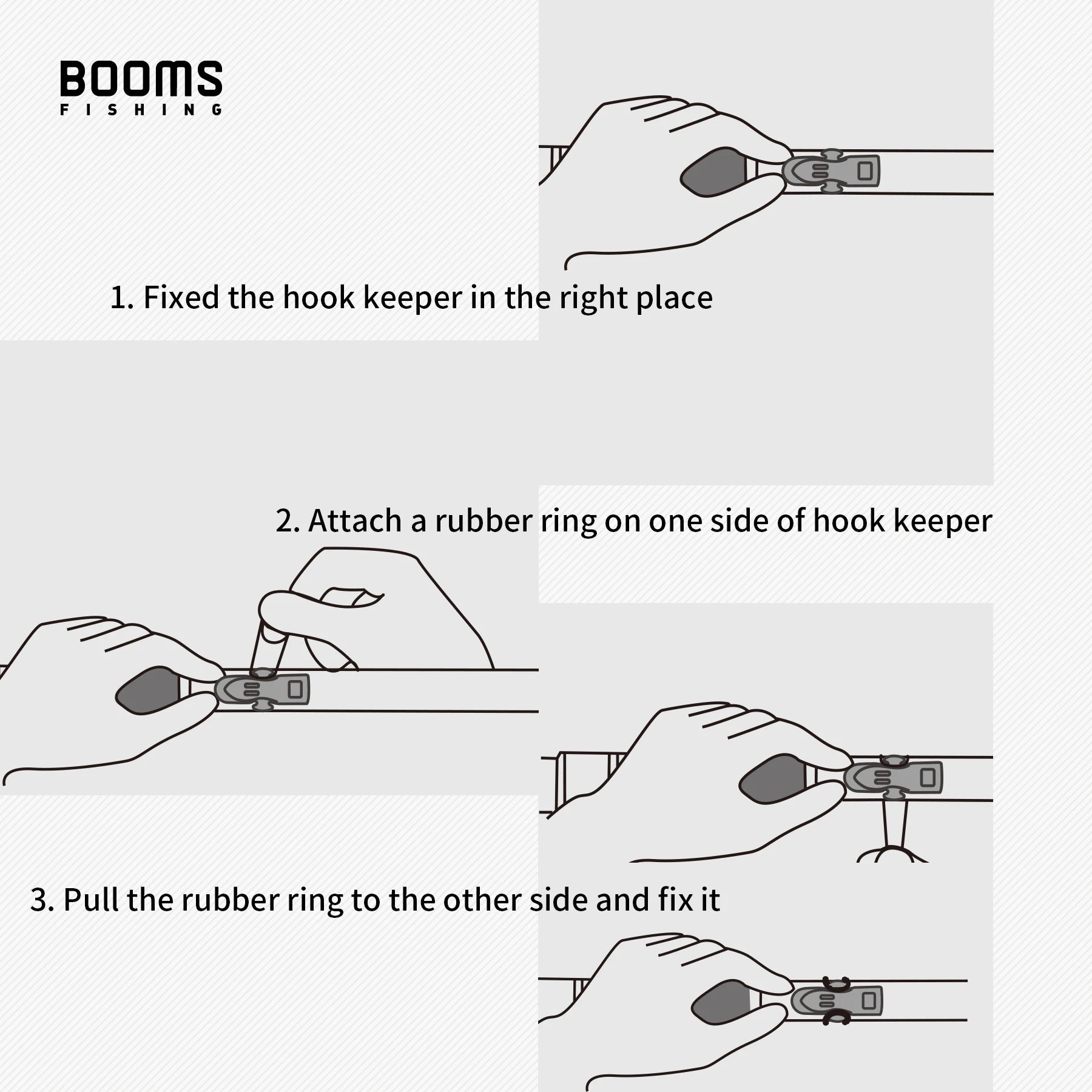 BOOMS
FISHING

1. Fixed the hook keeper in the right place

2. Attach a rubber ring on one side of hook keeper

3. Pull the rubber ring to the other side and fix it