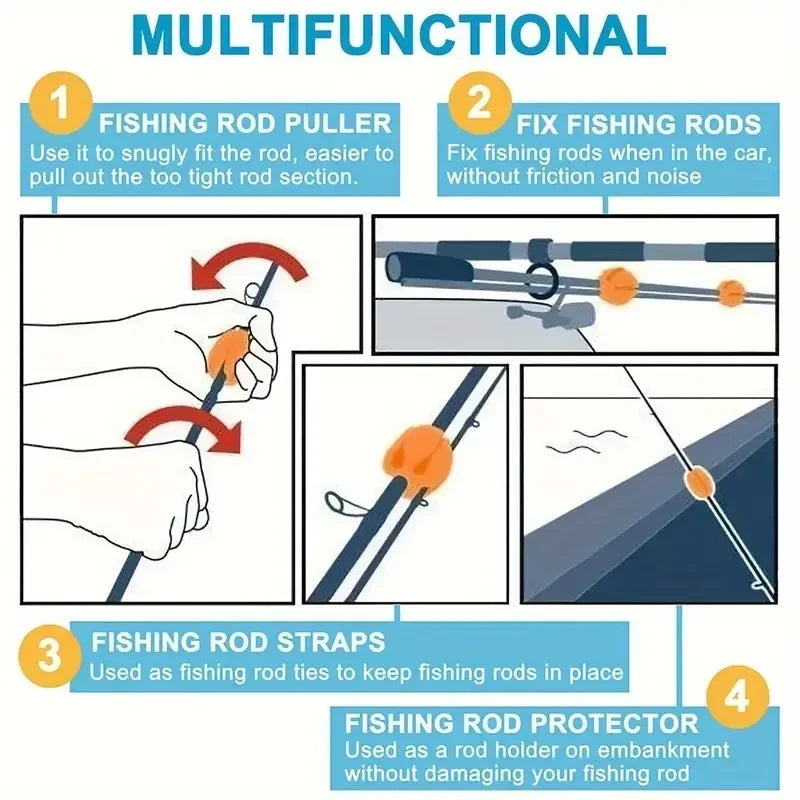 MULTIFUNCTIONAL

1
FISHING ROD PULLER
Use it to snugly fit the rod, easier to pull out the too tight rod section.

2
FIX FISHING RODS
Fix fishing rods when in the car, without friction and noise

3
FISHING ROD STRAPS
Used as fishing rod ties to keep fishing rods in place

4
FISHING ROD PROTECTOR
Used as a rod holder on embankment without damaging your fishing rod